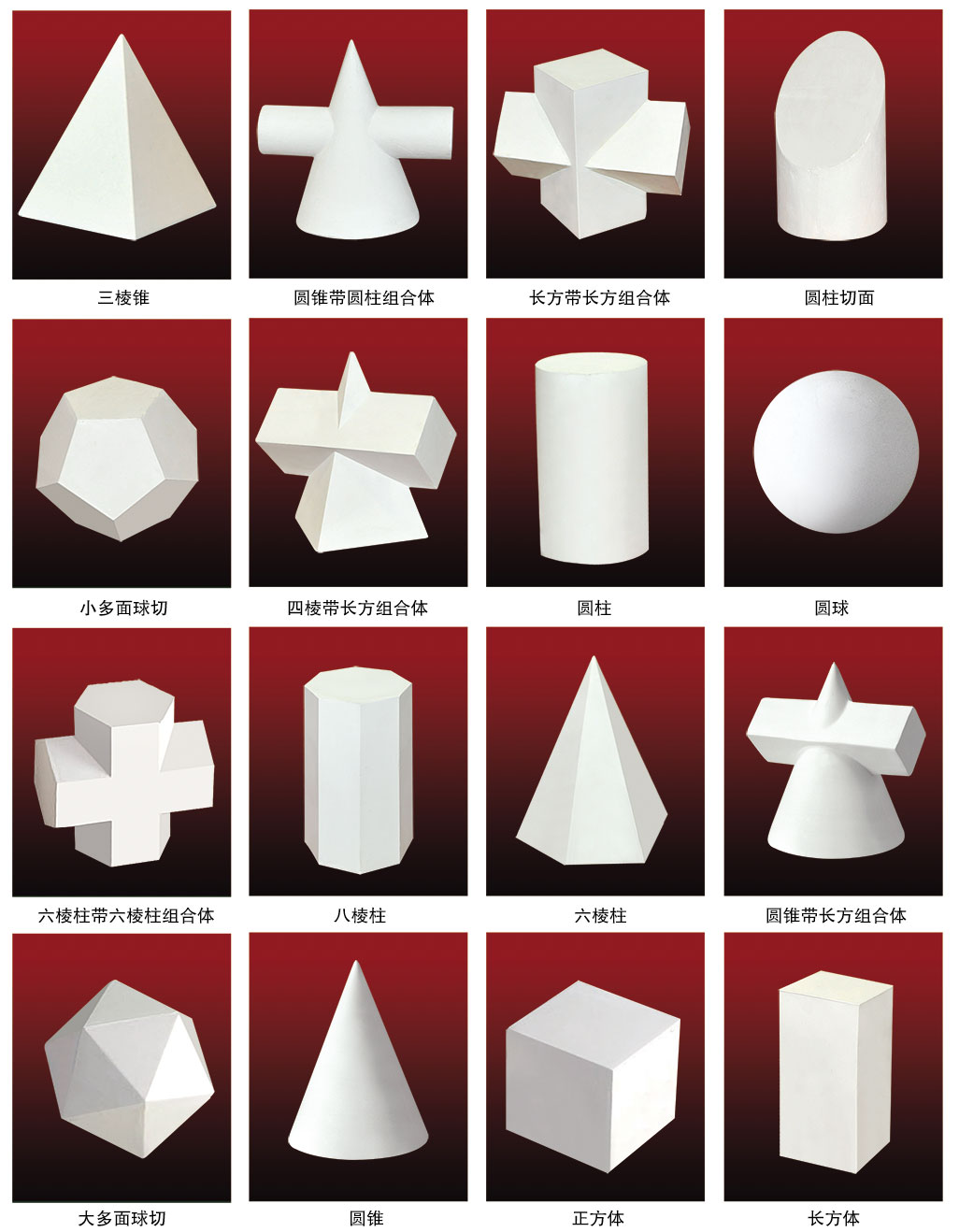 三棱锥

圆锥带圆柱组合体

长方带长方组合体

圆柱切面

小多面球切

四棱带长方组合体

圆柱

圆球

六棱柱带六棱柱组合体

八棱柱

六棱柱

圆锥带长方组合体

大多面球切

圆锥

正方体

长方体